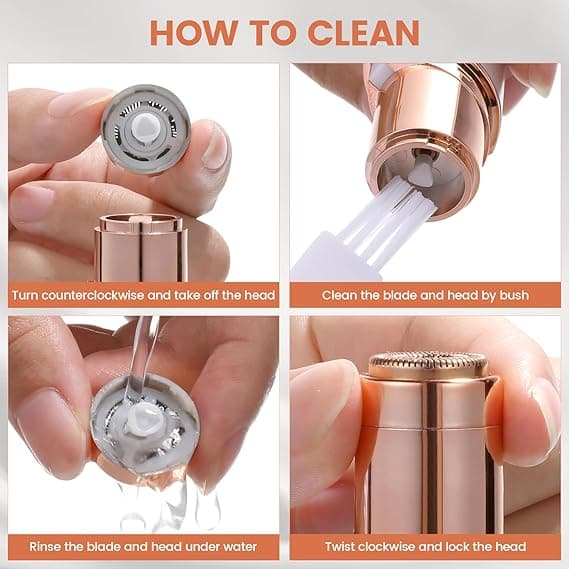 HOW TO CLEAN

Turn counterclockwise and take off the head

Clean the blade and head by bush

Rinse the blade and head under water

Twist clockwise and lock the head