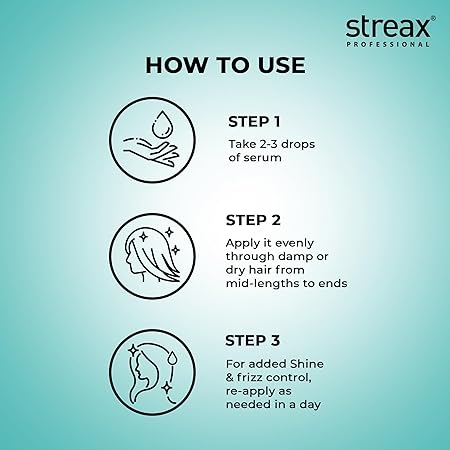 streax®
PROFESSIONAL

HOW TO USE

STEP 1
Take 2-3 drops of serum

STEP 2
Apply it evenly through damp or dry hair from mid-lengths to ends

STEP 3
For added Shine & frizz control, re-apply as needed in a day