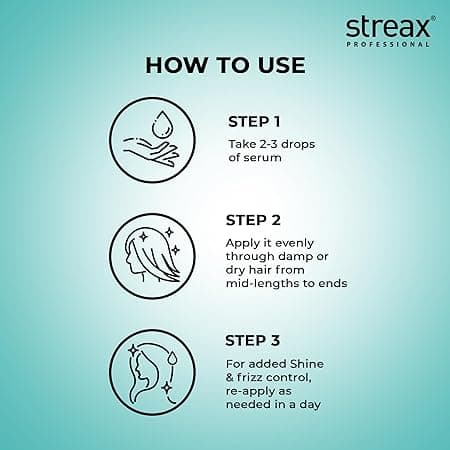 streax®
PROFESSIONAL

HOW TO USE

STEP 1
Take 2-3 drops of serum

STEP 2
Apply it evenly through damp or dry hair from mid-lengths to ends

STEP 3
For added Shine & frizz control, re-apply as needed in a day