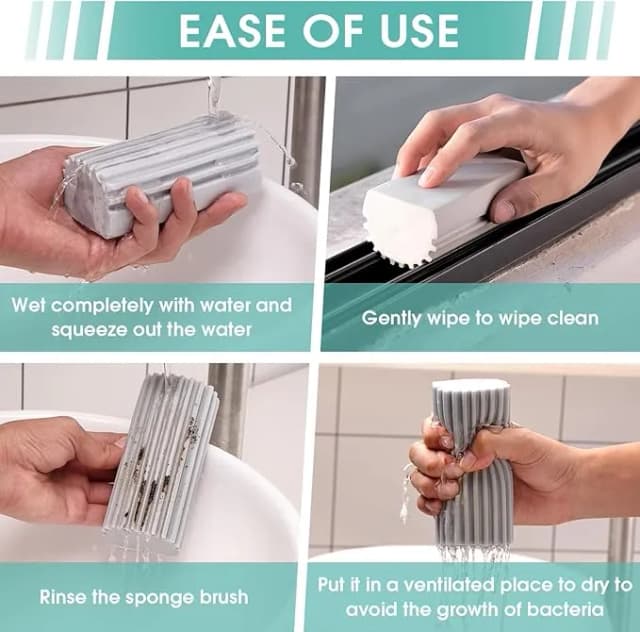 EASE OF USE

Wet completely with water and squeeze out the water

Gently wipe to wipe clean

Rinse the sponge brush

Put it in a ventilated place to dry to avoid the growth of bacteria