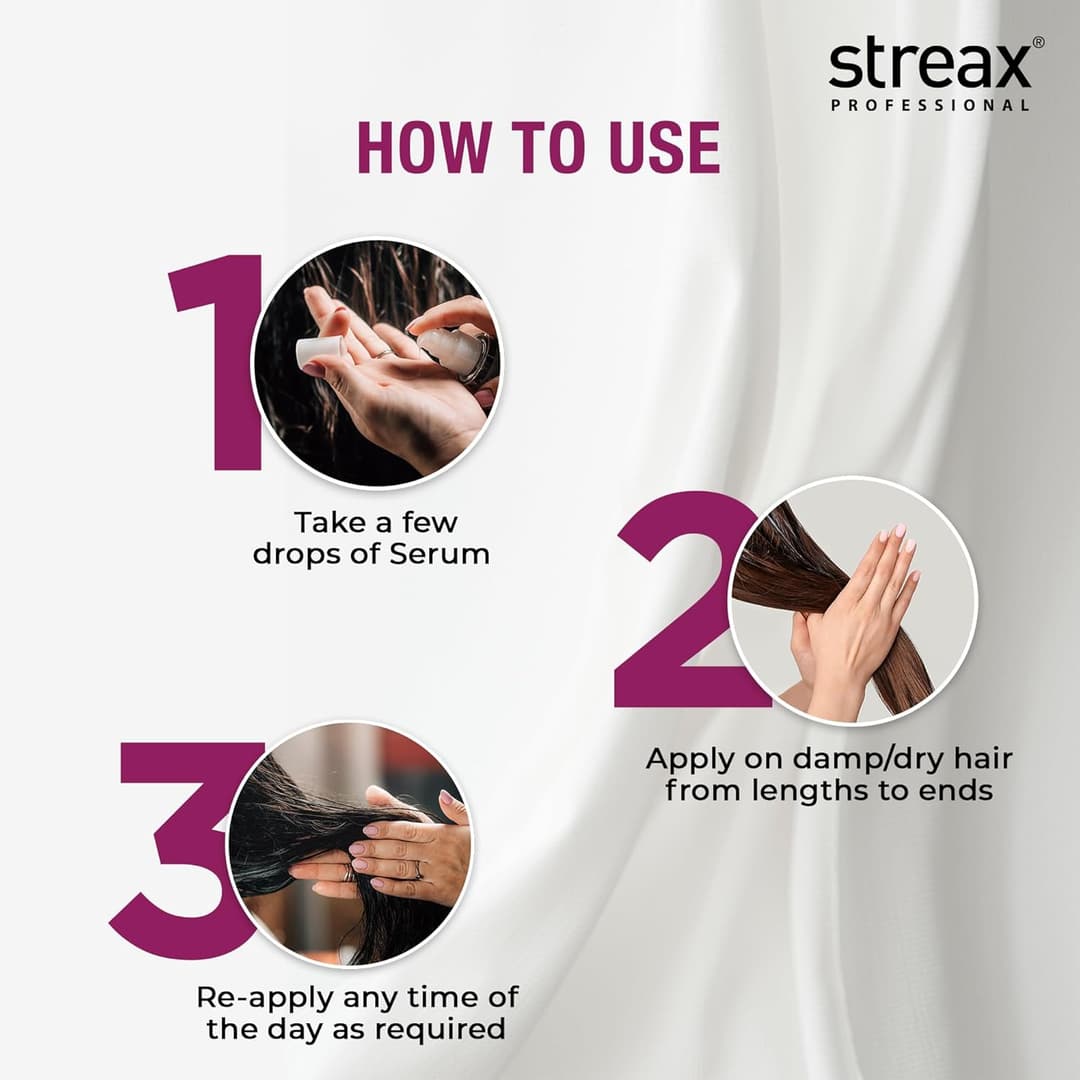 streax®
PROFESSIONAL

HOW TO USE

1

Take a few drops of Serum

2

Apply on damp/dry hair from lengths to ends

3

Re-apply any time of the day as required