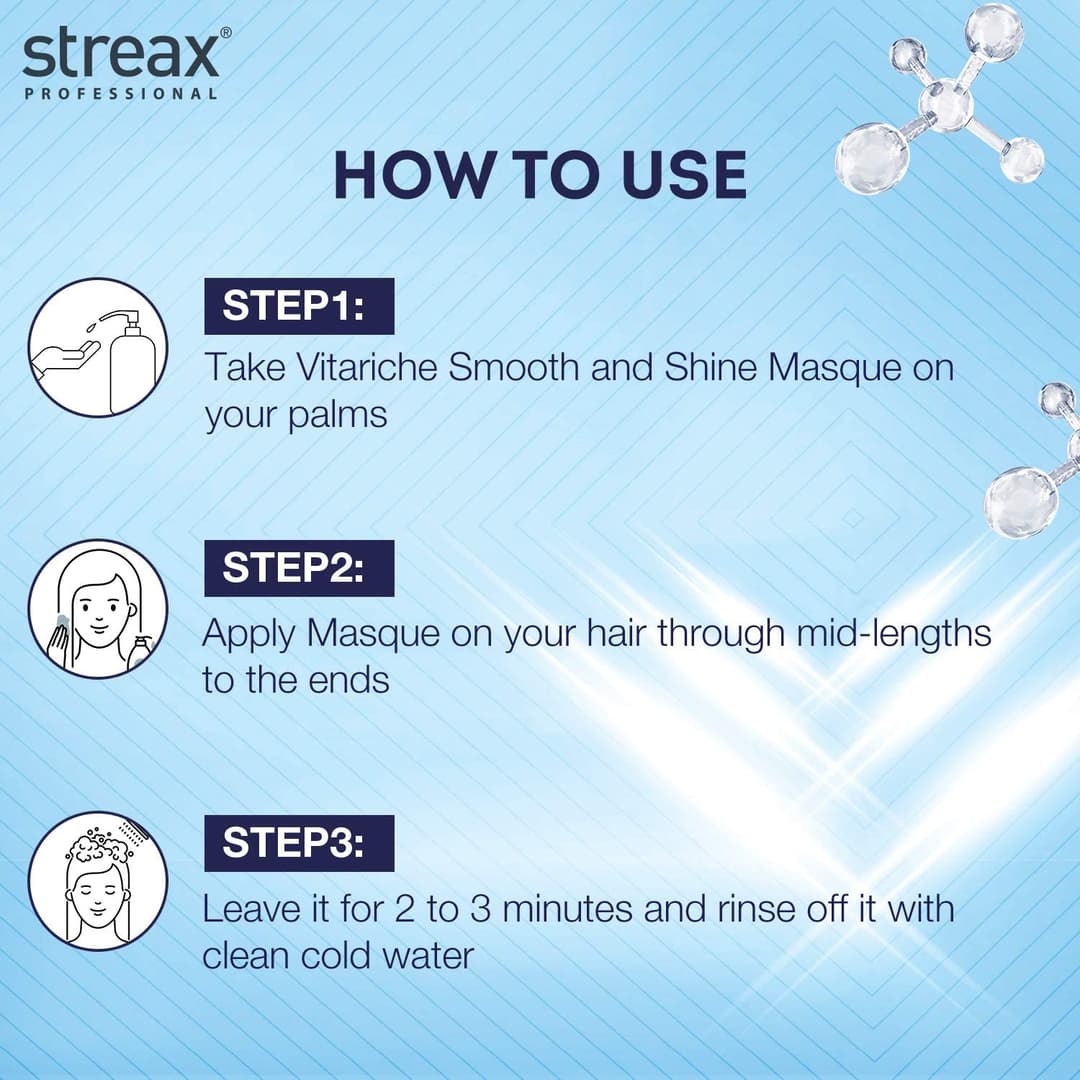 streax®
PROFESSIONAL

HOW TO USE

STEP1:
Take Vitariche Smooth and Shine Masque on your palms

STEP2:
Apply Masque on your hair through mid-lengths to the ends

STEP3:
Leave it for 2 to 3 minutes and rinse off it with clean cold water