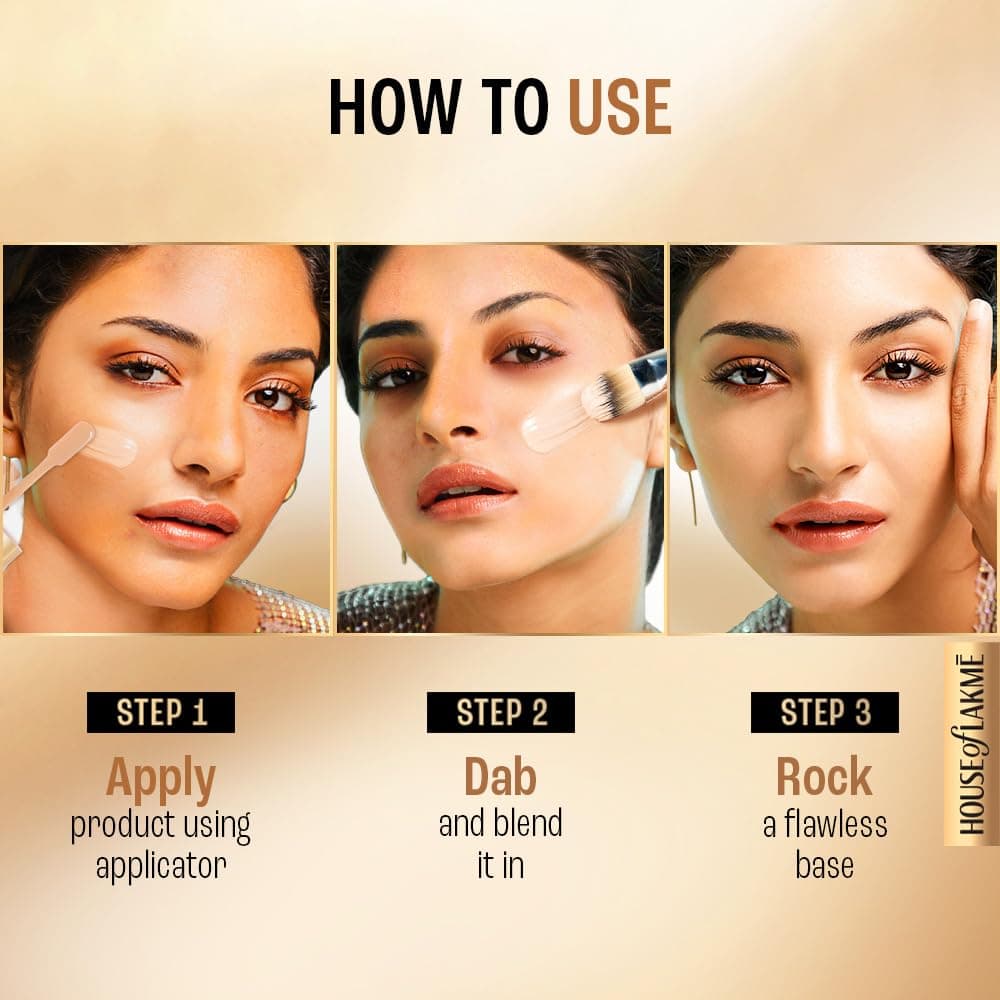 HOW TO USE

STEP 1
Apply
product using applicator

STEP 2
Dab
and blend it in

STEP 3
Rock
a flawless base

HOUSE of LAKMĒ