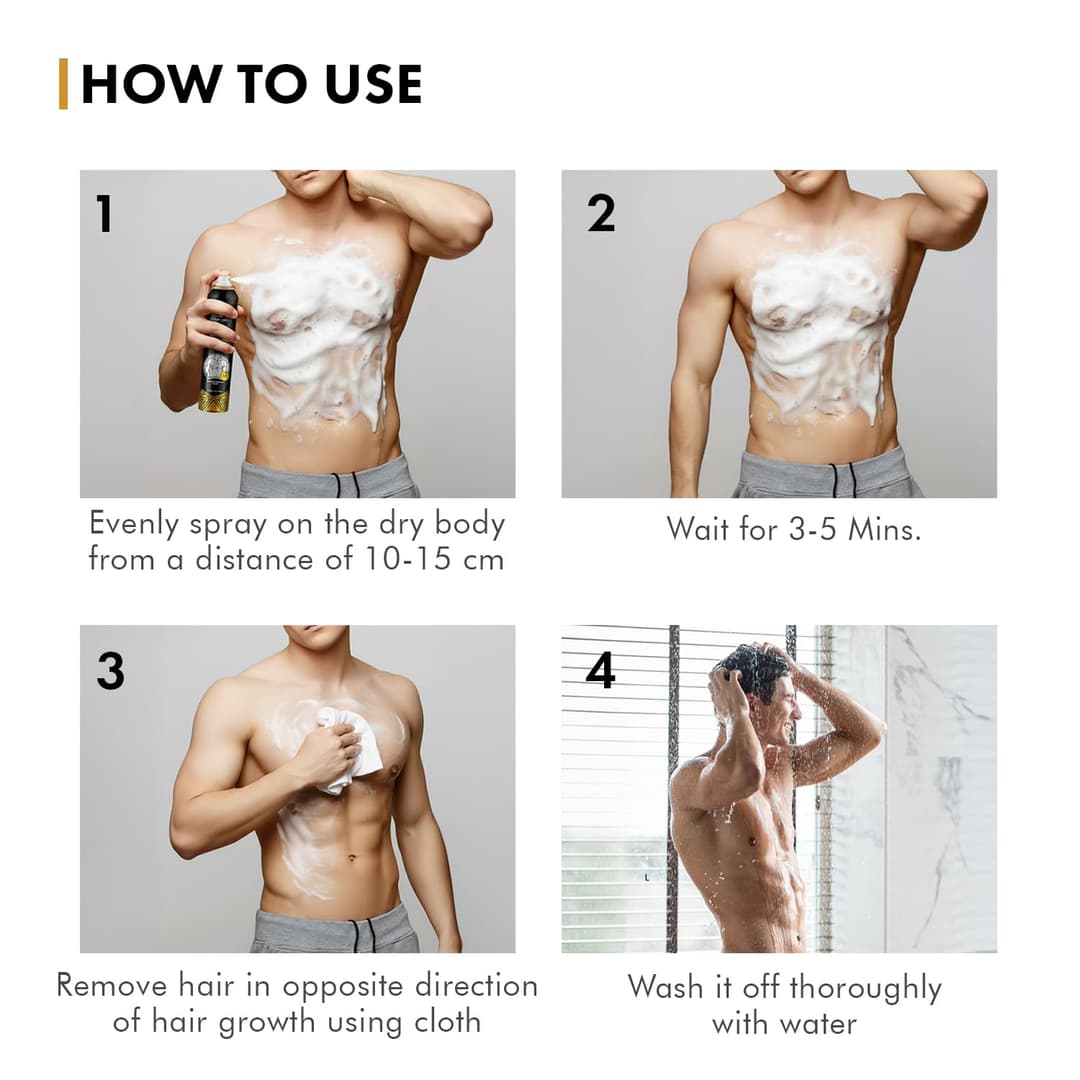 HOW TO USE

1

Evenly spray on the dry body from a distance of 10-15 cm

2

Wait for 3-5 Mins.

3

Remove hair in opposite direction of hair growth using cloth

4

Wash it off thoroughly with water