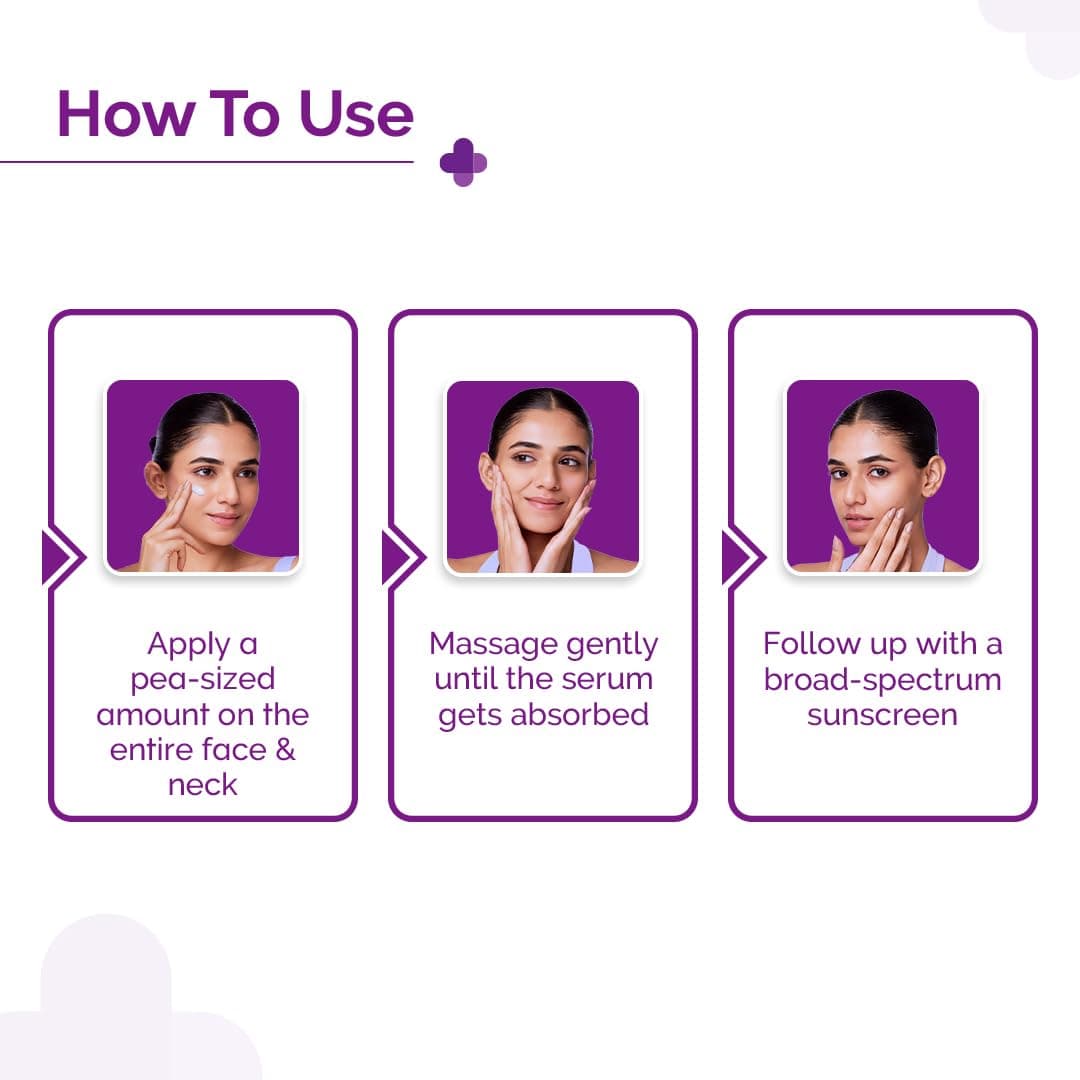 How To Use

Apply a pea-sized amount on the entire face & neck

Massage gently until the serum gets absorbed

Follow up with a broad-spectrum sunscreen