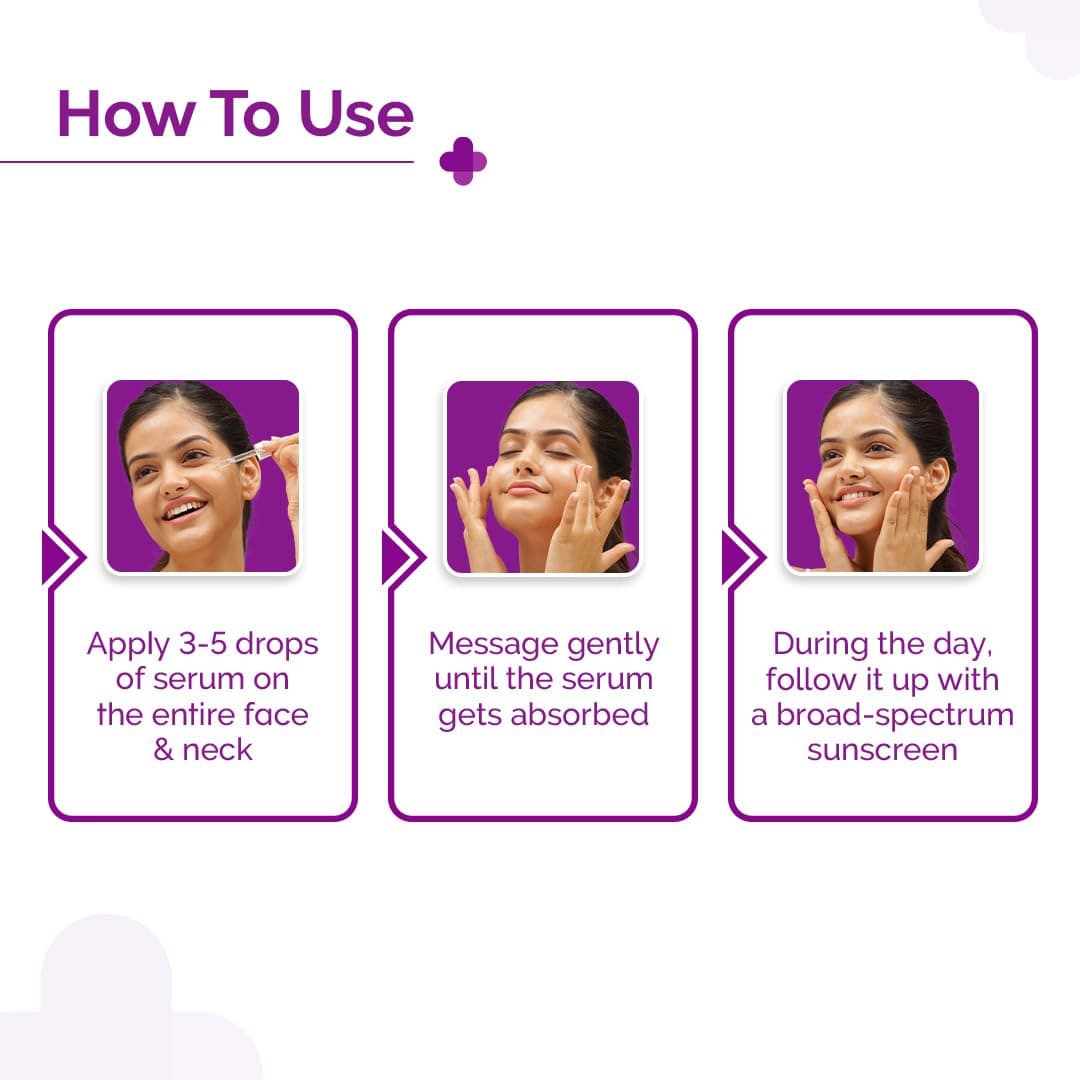 How To Use

Apply 3-5 drops of serum on the entire face & neck

Message gently until the serum gets absorbed

During the day, follow it up with a broad-spectrum sunscreen