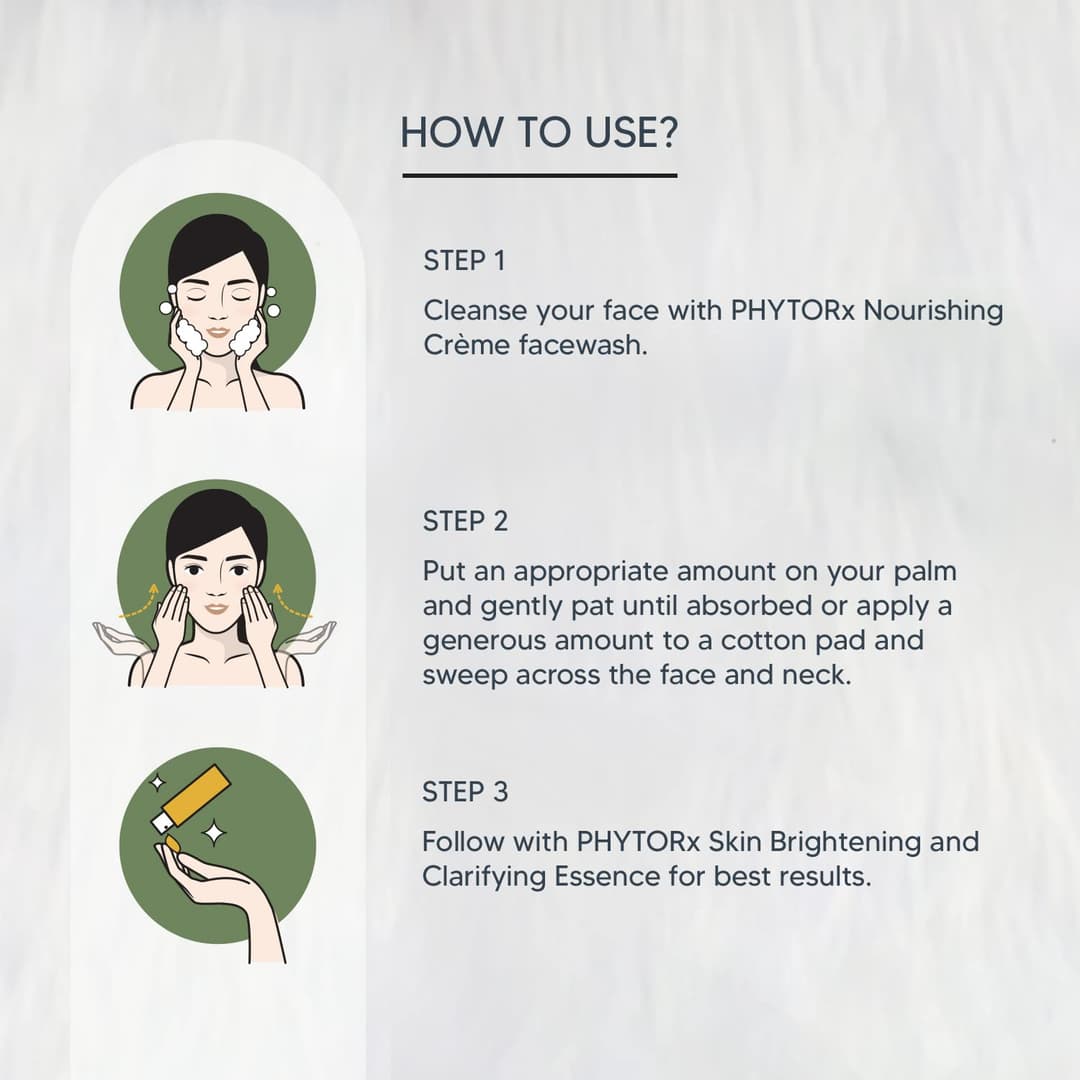 HOW TO USE?

STEP 1

Cleanse your face with PHYTORx Nourishing Crème facewash.

STEP 2

Put an appropriate amount on your palm and gently pat until absorbed or apply a generous amount to a cotton pad and sweep across the face and neck.

STEP 3

Follow with PHYTORx Skin Brightening and Clarifying Essence for best results.